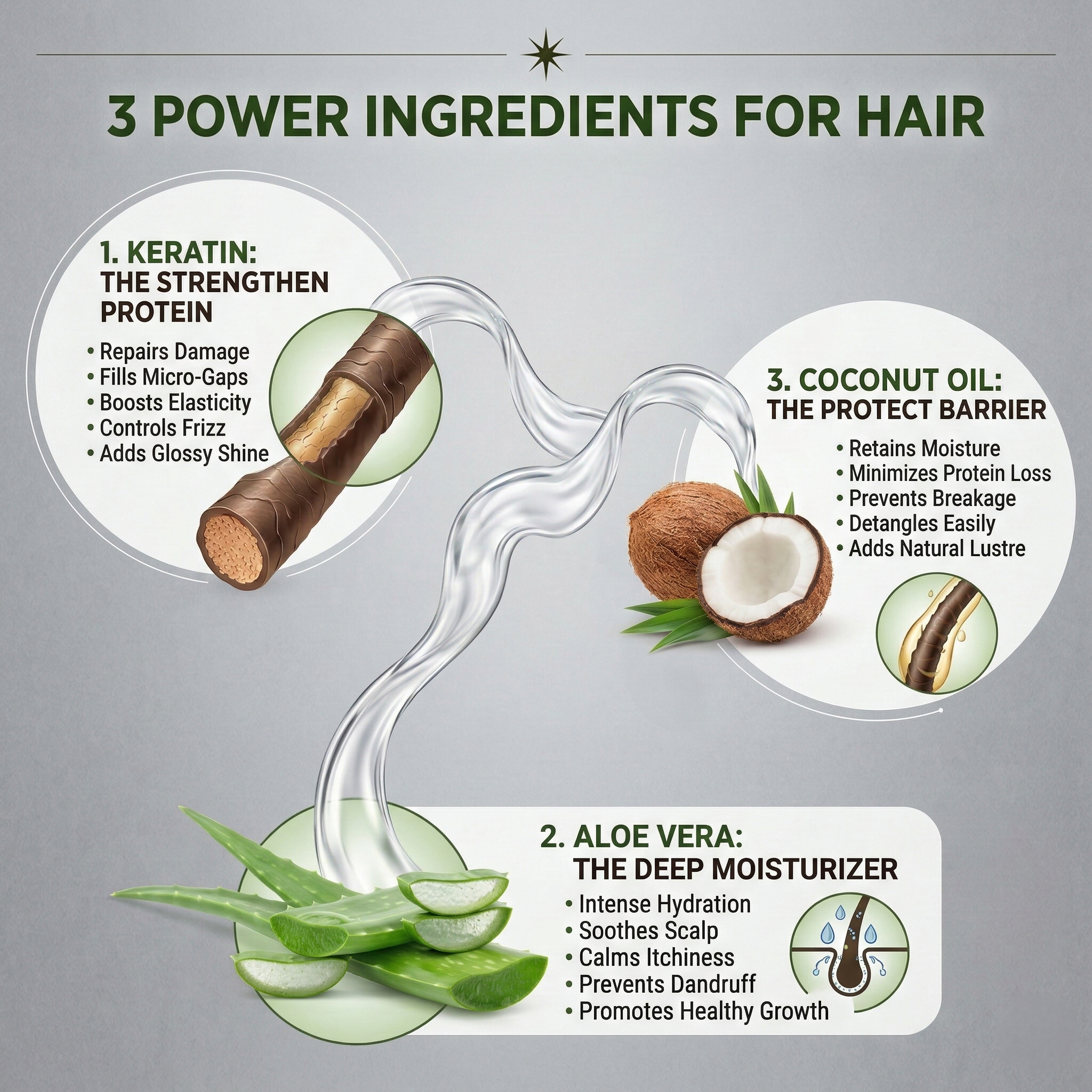 3 POWER INGREDIENTS FOR HAIR

1. KERATIN:
THE STRENGTHEN PROTEIN

• Repairs Damage
• Fills Micro-Gaps
• Boosts Elasticity
• Controls Frizz
• Adds Glossy Shine

3. COCONUT OIL:
THE PROTECT BARRIER

• Retains Moisture
• Minimizes Protein Loss
• Prevents Breakage
• Detangles Easily
• Adds Natural Lustre

2. ALOE VERA:
THE DEEP MOISTURIZER

• Intense Hydration
• Soothes Scalp
• Calms Itchiness
• Prevents Dandruff
• Promotes Healthy Growth